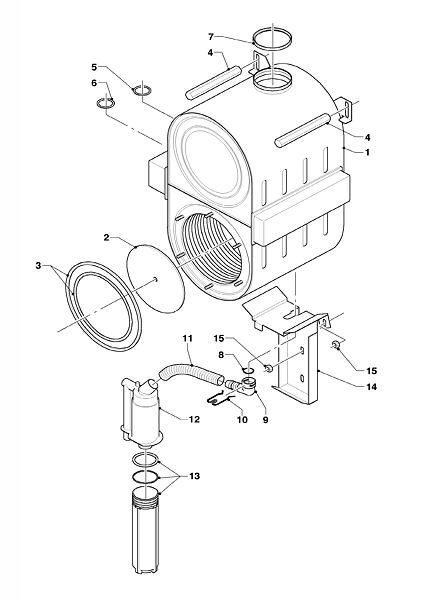 7
4
5
6
4
1
2
3
11
15
8
15
14
12
10
9
13